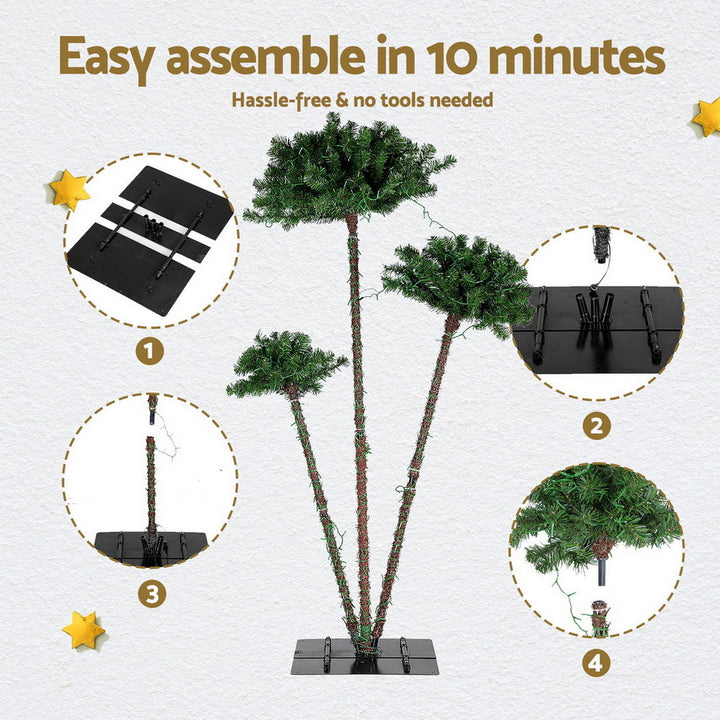 Easy assemble in 10 minutes

Hassle-free & no tools needed

1

2

3

4