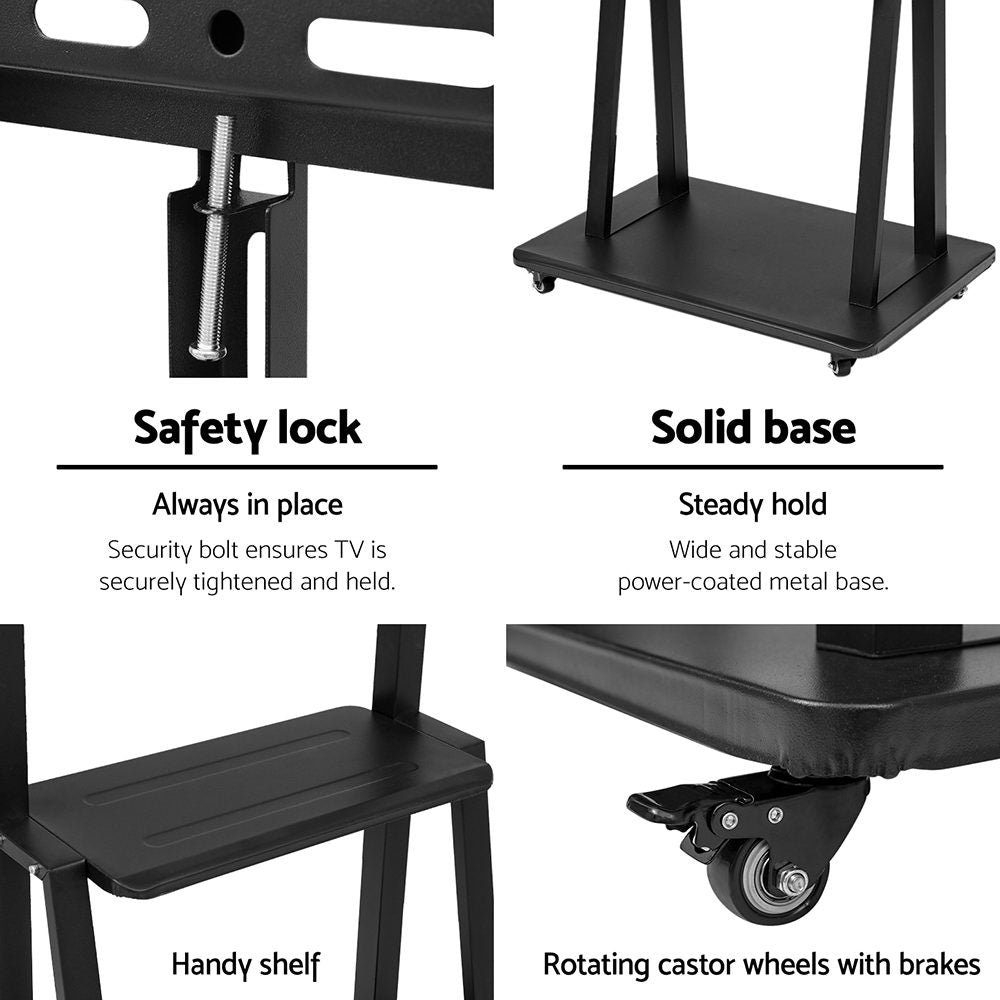 Safety lock

Always in place

Security bolt ensures TV is securely tightened and held.

Solid base

Steady hold

Wide and stable power-coated metal base.

Handy shelf

Rotating castor wheels with brakes