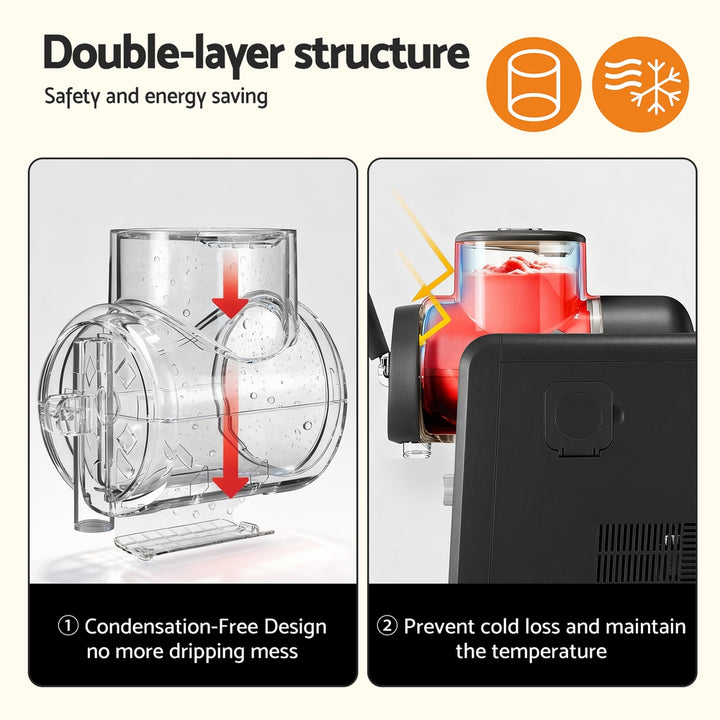 Double-layer structure
Safety and energy saving

① Condensation-Free Design
no more dripping mess

② Prevent cold loss and maintain
the temperature