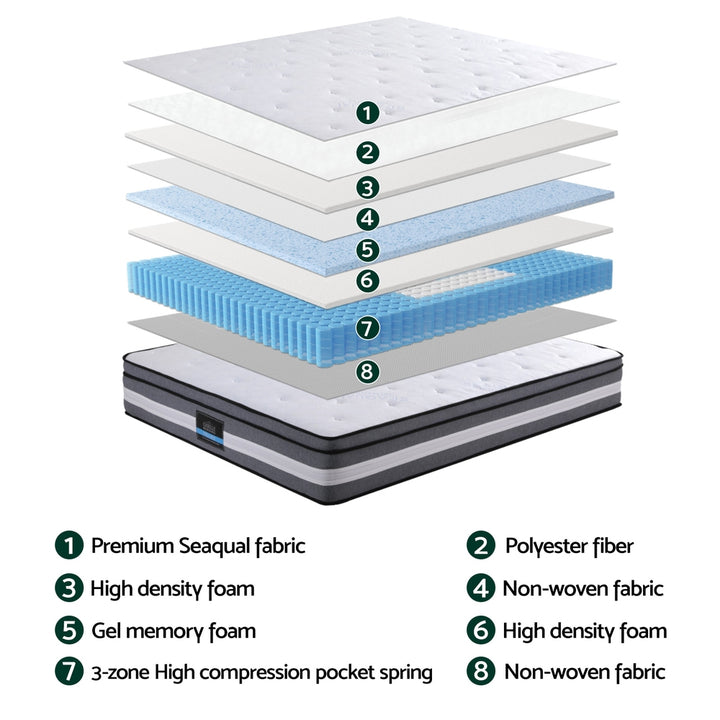 1
2
3
4
5
6
7
8

1 Premium Seaqual fabric
2 Polyester fiber
3 High density foam
4 Non-woven fabric
5 Gel memory foam
6 High density foam
7 3-zone High compression pocket spring
8 Non-woven fabric