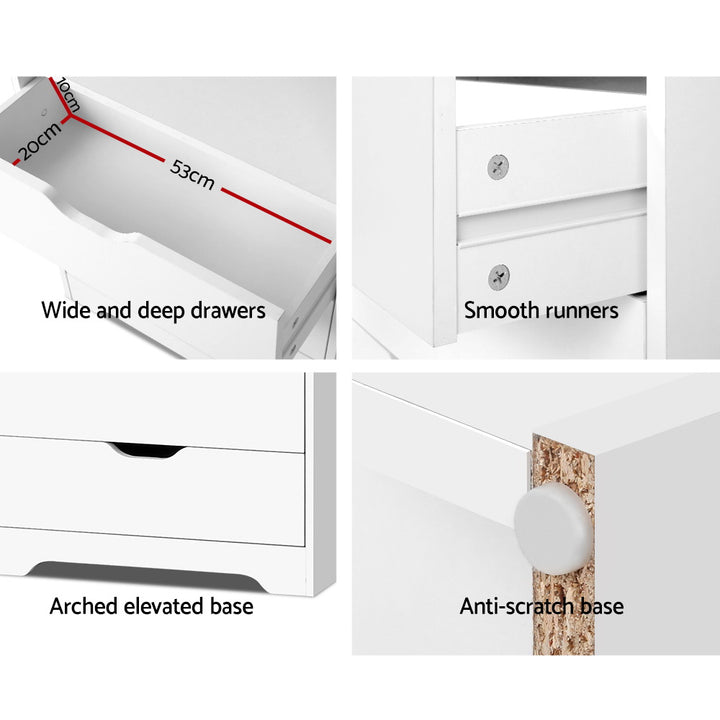 10cm
20cm
53cm
Wide and deep drawers

Smooth runners

Arched elevated base

Anti-scratch base