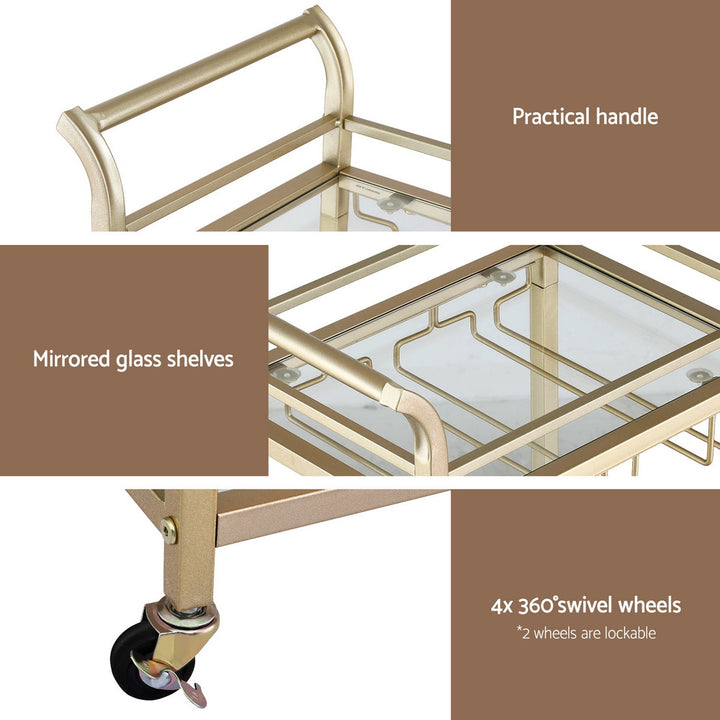 Practical handle

Mirrored glass shelves

4x 360°swivel wheels
*2 wheels are lockable