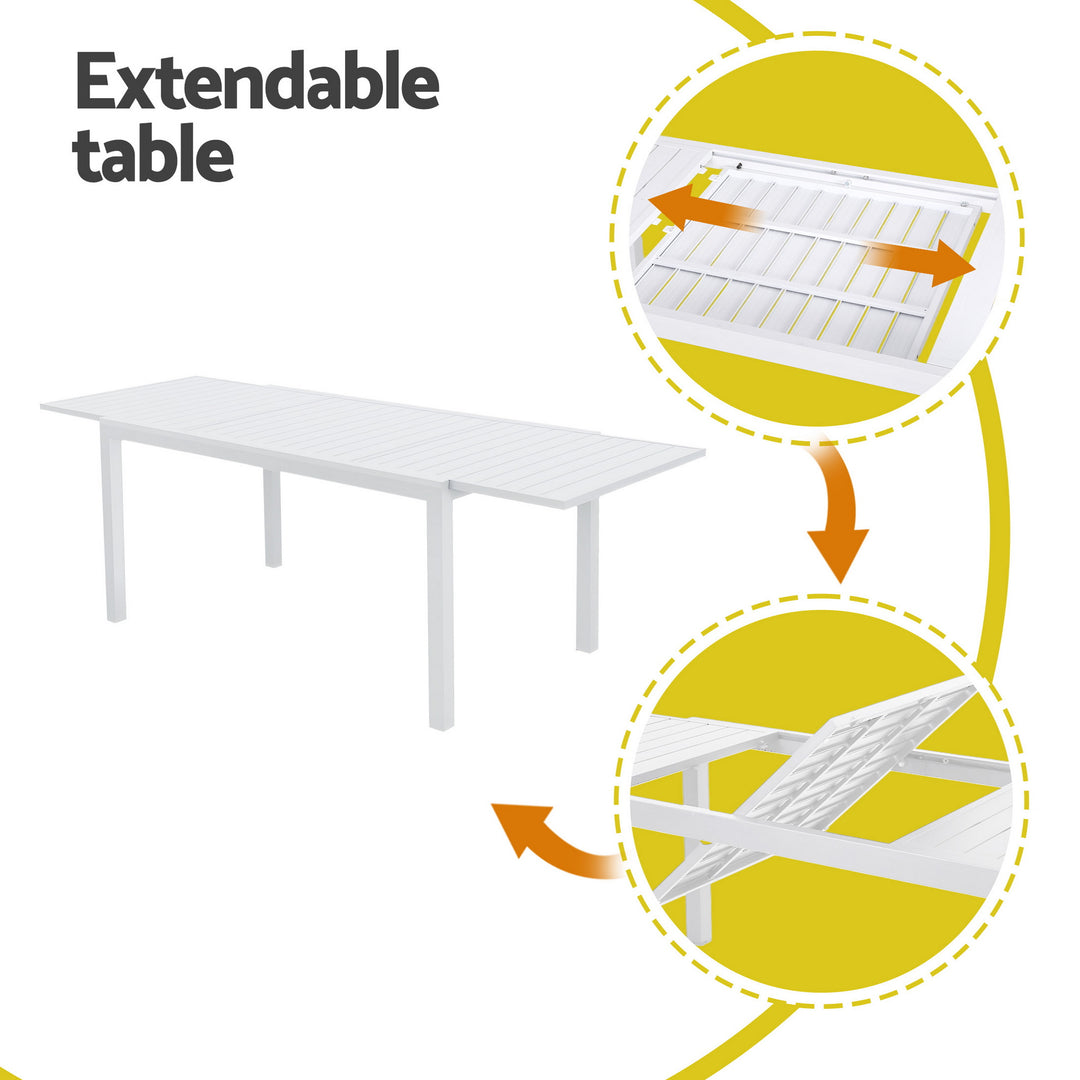 Extendable table