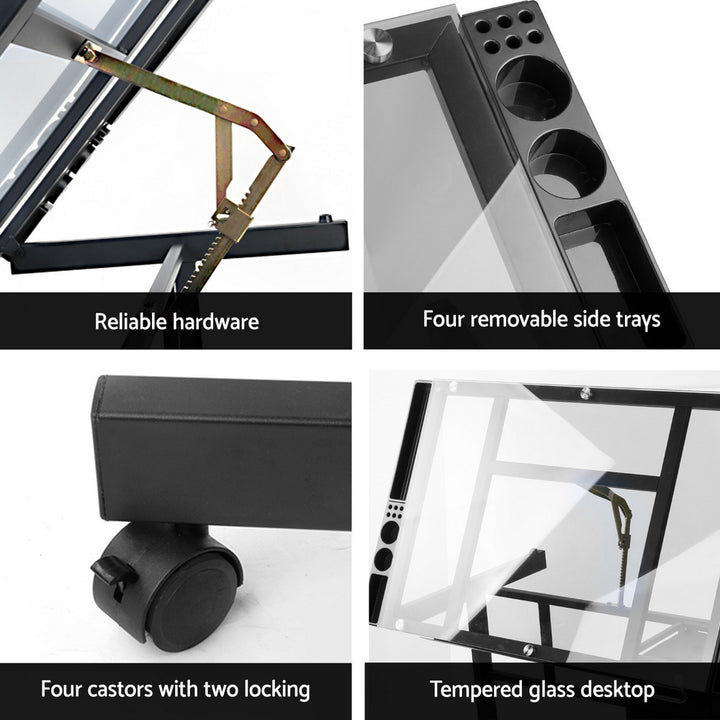 Reliable hardware

Four removable side trays

Four castors with two locking

Tempered glass desktop